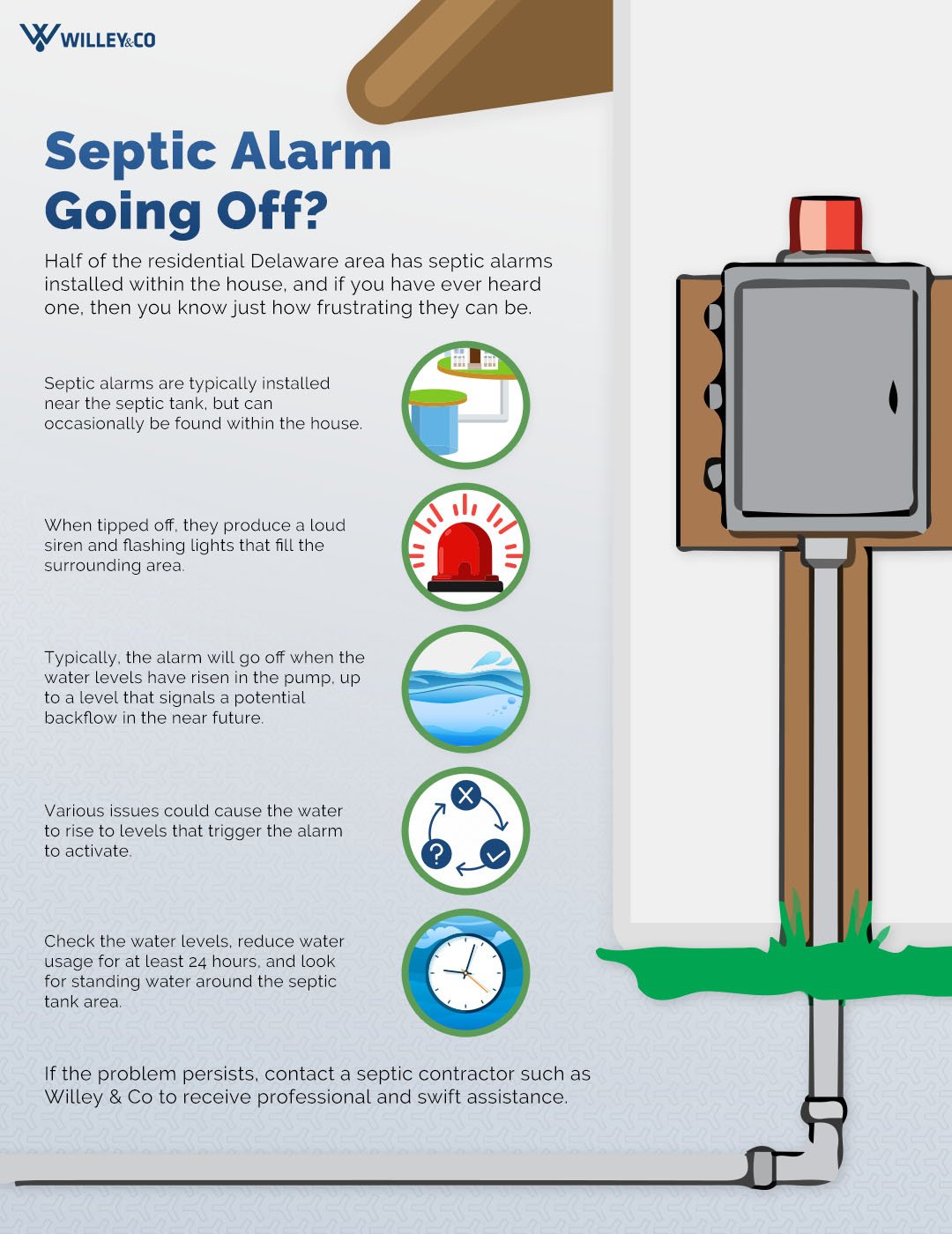 WILLEY&CO

Septic Alarm Going Off?

Half of the residential Delaware area has septic alarms installed within the house, and if you have ever heard one, then you know just how frustrating they can be.

Septic alarms are typically installed near the septic tank, but can occasionally be found within the house.

When tipped off, they produce a loud siren and flashing lights that fill the surrounding area.

Typically, the alarm will go off when the water levels have risen in the pump, up to a level that signals a potential backflow in the near future.

Various issues could cause the water to rise to levels that trigger the alarm to activate.

Check the water levels, reduce water usage for at least 24 hours, and look for standing water around the septic tank area.

If the problem persists, contact a septic contractor such as Willey & Co to receive professional and swift assistance.